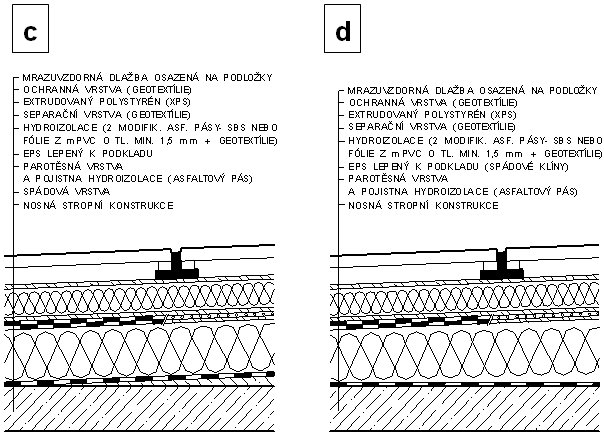 c

MRAZUVZDORNÁ DLAŽBA OSAZENÁ NA PODLOŽKY
OCHRANNÁ VRSTVA (GEOTEXTÍLIE)
EXTRUDOVANÝ POLYSTYRÉN (XPS)
SEPARAČNÍ VRSTVA (GEOTEXTÍLIE)
HYDROIZOLACE (2 MODIFIK. ASF. PÁSY- SBS NEBO FÓLIE Z mPVC O TL. MIN. 1,5 mm + GEOTEXTÍLIE)
EPS LEPENÝ K PODKLADU
PAROTĚSNÁ VRSTVA
A POJISTNA HYDROIZOLACE (ASFALTOVÝ PÁS)
SPÁDOVÁ VRSTVA
NOSNÁ STROPNÍ KONSTRUKCE

d

MRAZUVZDORNÁ DLAŽBA OSAZENÁ NA PODLOŽKY
OCHRANNÁ VRSTVA (GEOTEXTÍLIE)
EXTRUDOVANÝ POLYSTYRÉN (XPS)
SEPARAČNÍ VRSTVA (GEOTEXTÍLIE)
HYDROIZOLACE (2 MODIFIK. ASF. PÁSY- SBS NEBO FÓLIE Z mPVC O TL. MIN. 1,5 mm + GEOTEXTÍLIE)
EPS LEPENÝ K PODKLADU (SPÁDOVÉ KLÍNY)
PAROTĚSNÁ VRSTVA
A POJISTNA HYDROIZOLACE (ASFALTOVÝ PÁS)
NOSNÁ STROPNÍ KONSTRUKCE